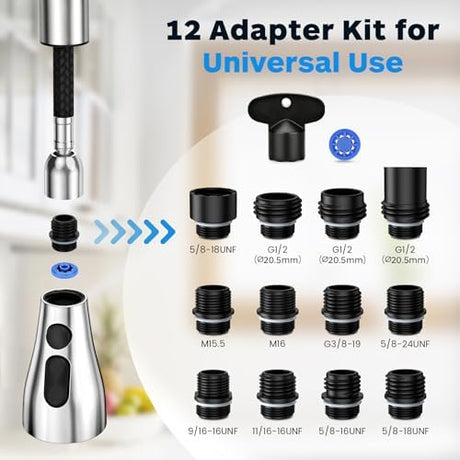 12 Adapter Kit for
Universal Use

5/8-18UNF
G1/2 (Ø20.5mm)
G1/2 (Ø20.5mm)
G1/2 (Ø20.5mm)

M15.5
M16
G3/8-19
5/8-24UNF

9/16-16UNF
11/16-16UNF
5/8-16UNF
5/8-18UNF