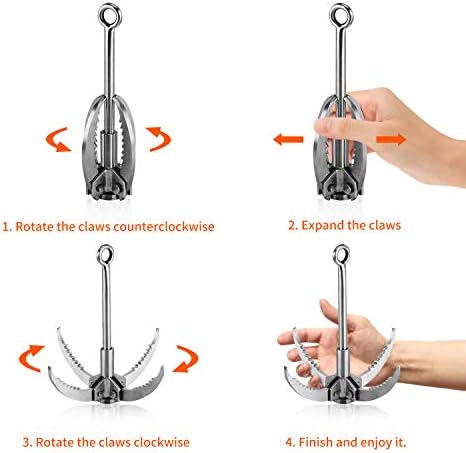 1. Rotate the claws counterclockwise

2. Expand the claws

3. Rotate the claws clockwise

4. Finish and enjoy it.