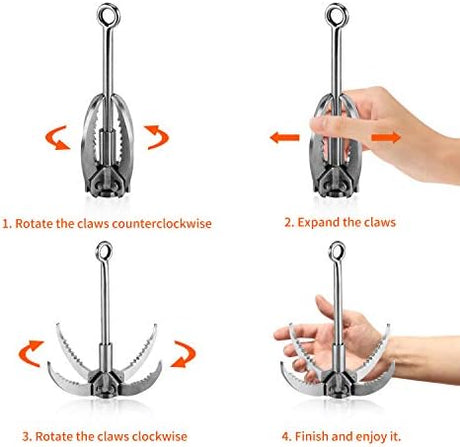 1. Rotate the claws counterclockwise

2. Expand the claws

3. Rotate the claws clockwise

4. Finish and enjoy it.