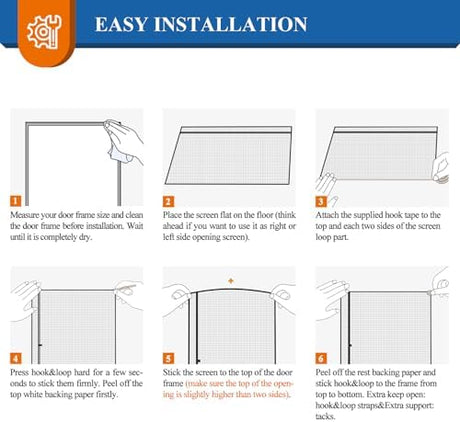 EASY INSTALLATION

1
Measure your door frame size and clean the door frame before installation. Wait until it is completely dry.

2
Place the screen flat on the floor (think ahead if you want to use it as right or left side opening screen).

3
Attach the supplied hook tape to the top and each two sides of the screen loop part.

4
Press hook&loop hard for a few seconds to stick them firmly. Peel off the top white backing paper firstly.

5
Stick the screen to the top of the door frame (make sure the top of the opening is slightly higher than two sides).

6
Peel off the rest backing paper and stick hook&loop to the frame from top to bottom. Extra keep open: hook&loop straps&Extra support: tacks.