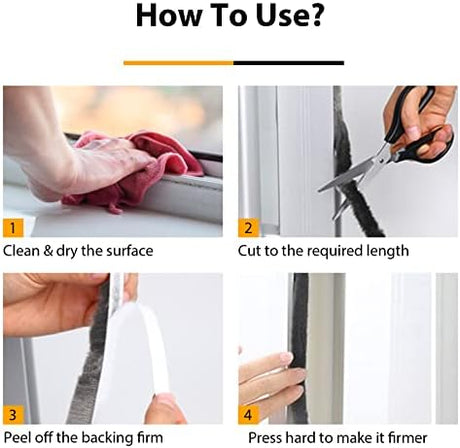 How To Use?

1
Clean & dry the surface

2
Cut to the required length

3
Peel off the backing firm

4
Press hard to make it firmer