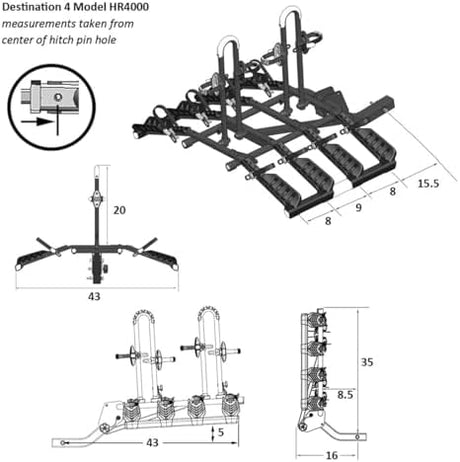 Destination 4 Model HR4000
measurements taken from center of hitch pin hole

15.5
8
9
8

20

43

35

8.5

5
43

16