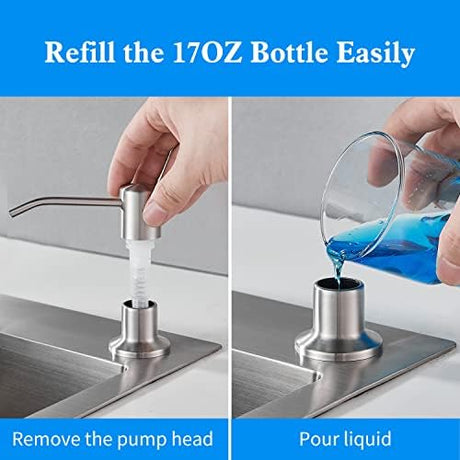 Refill the 17OZ Bottle Easily

Remove the pump head

Pour liquid