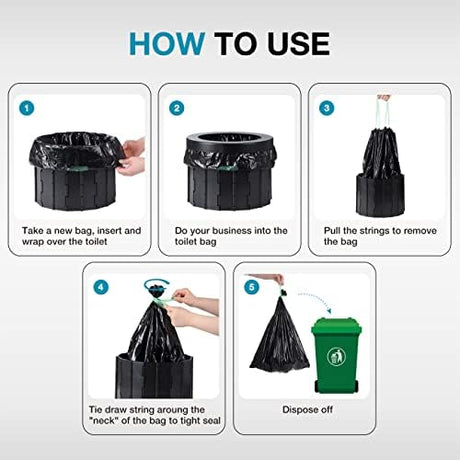 HOW TO USE

1

Take a new bag, insert and wrap over the toilet

2

Do your business into the toilet bag

3

Pull the strings to remove the bag

4

Tie draw string aroung the "neck" of the bag to tight seal

5

Dispose off