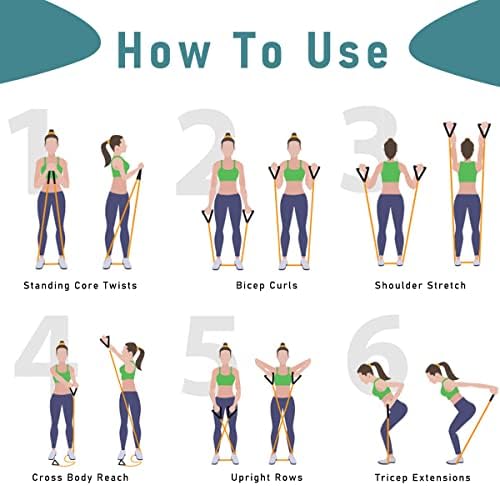 How To Use

1

Standing Core Twists

2

Bicep Curls

3

Shoulder Stretch

4

Cross Body Reach

5

Upright Rows

6

Tricep Extensions