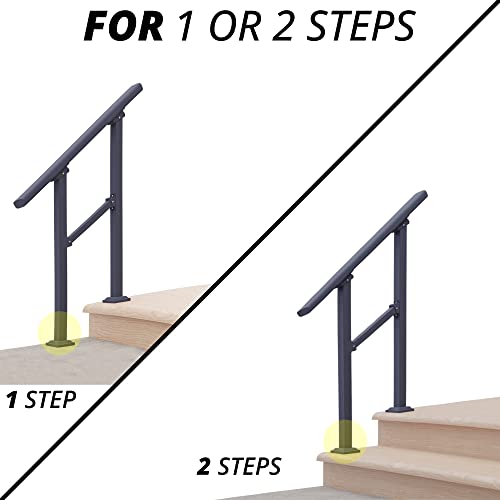 FOR 1 OR 2 STEPS

1 STEP

2 STEPS