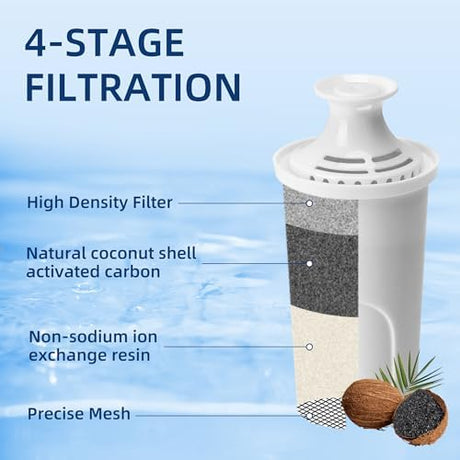 4-STAGE FILTRATION

High Density Filter

Natural coconut shell activated carbon

Non-sodium ion exchange resin

Precise Mesh