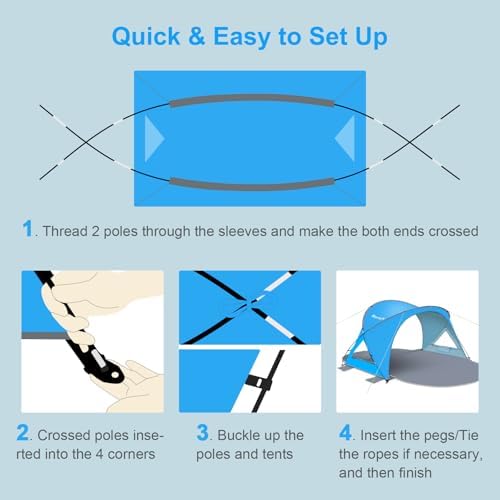 Quick & Easy to Set Up

1. Thread 2 poles through the sleeves and make the both ends crossed

2. Crossed poles inserted into the 4 corners

3. Buckle up the poles and tents

4. Insert the pegs/Tie the ropes if necessary, and then finish