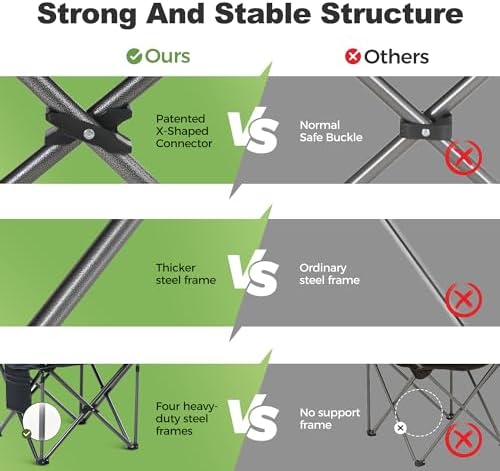 Strong And Stable Structure

Ours

Others

Patented X-Shaped Connector

VS

Normal Safe Buckle

Thicker steel frame

VS

Ordinary steel frame

Four heavy-duty steel frames

VS

No support frame