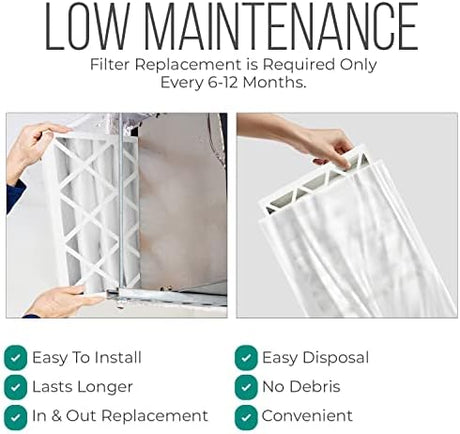 LOW MAINTENANCE
Filter Replacement is Required Only Every 6-12 Months.

Easy To Install
Lasts Longer
In & Out Replacement

Easy Disposal
No Debris
Convenient