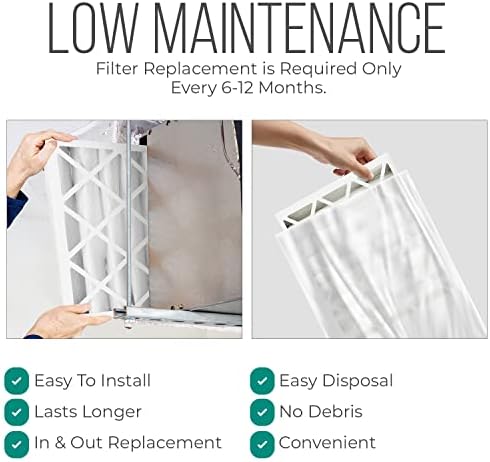 LOW MAINTENANCE

Filter Replacement is Required Only Every 6-12 Months.

Easy To Install
Lasts Longer
In & Out Replacement

Easy Disposal
No Debris
Convenient