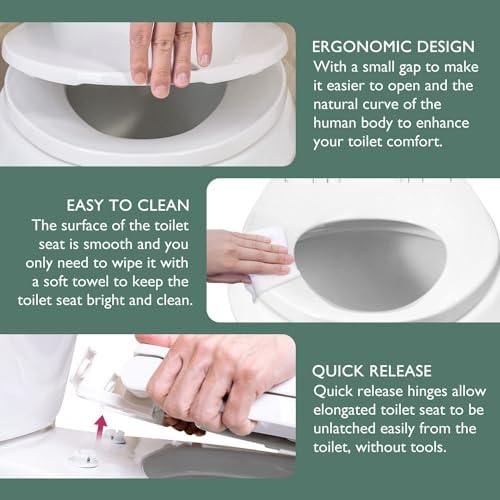 ERGONOMIC DESIGN
With a small gap to make it easier to open and the natural curve of the human body to enhance your toilet comfort.

EASY TO CLEAN
The surface of the toilet seat is smooth and you only need to wipe it with a soft towel to keep the toilet seat bright and clean.

QUICK RELEASE
Quick release hinges allow elongated toilet seat to be unlatched easily from the toilet, without tools.