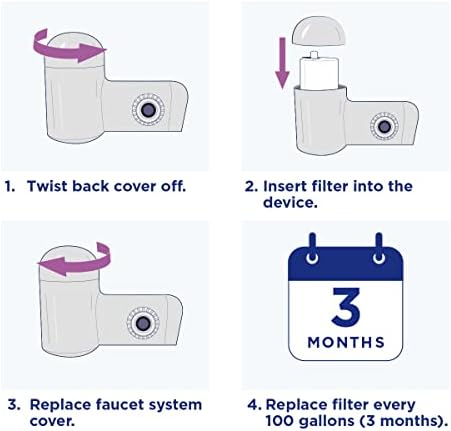 1. Twist back cover off.

2. Insert filter into the device.

3. Replace faucet system cover.

3
MONTHS

4. Replace filter every 100 gallons (3 months).