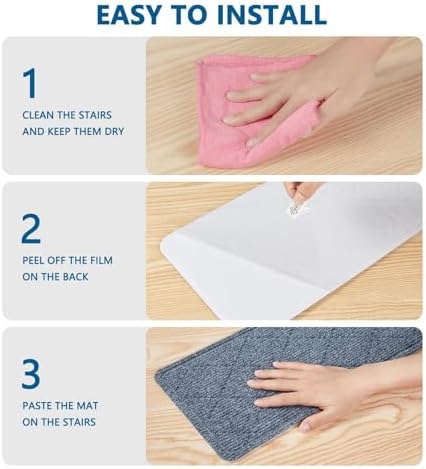 EASY TO INSTALL

1
CLEAN THE STAIRS AND KEEP THEM DRY

2
PEEL OFF THE FILM ON THE BACK

3
PASTE THE MAT ON THE STAIRS