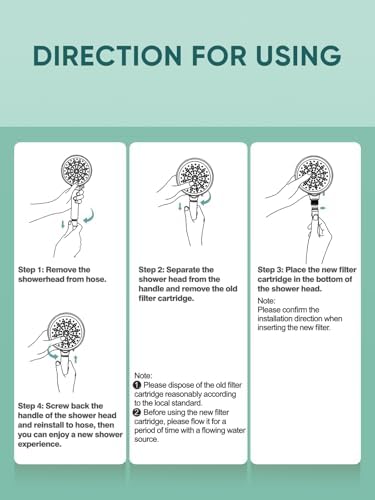 DIRECTION FOR USING

Step 1: Remove the showerhead from hose.

Step 4: Screw back the handle of the shower head and reinstall to hose, then you can enjoy a new shower experience.

Step 2: Separate the shower head from the handle and remove the old filter cartridge.

Note:
❶ Please dispose of the old filter cartridge reasonably according to the local standard.
❷ Before using the new filter cartridge, please flow it for a period of time with a flowing water source.

Step 3: Place the new filter cartridge in the bottom of the shower head.

Note:
Please confirm the installation direction when inserting the new filter.