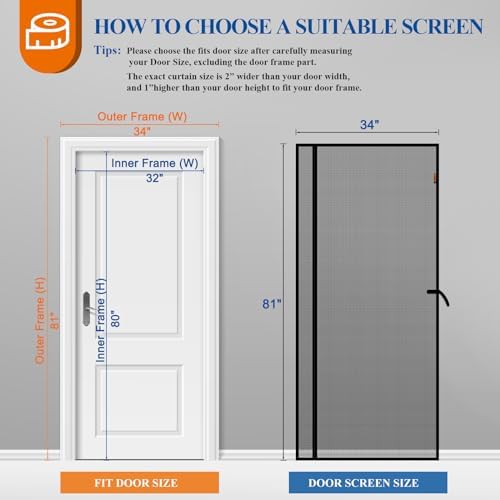 HOW TO CHOOSE A SUITABLE SCREEN

Tips: Please choose the fits door size after carefully measuring your Door Size, excluding the door frame part.
The exact curtain size is 2" wider than your door width, and 1"higher than your door height to fit your door frame.

Outer Frame (W)
34"
Inner Frame (W)
32"
Outer Frame (H)
81"
Inner Frame (H)
80"

34"
81"

FIT DOOR SIZE

DOOR SCREEN SIZE