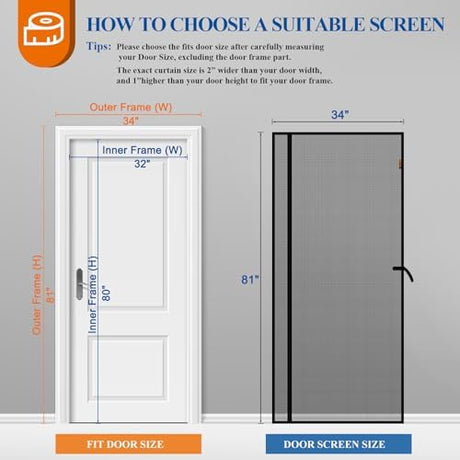 HOW TO CHOOSE A SUITABLE SCREEN

Tips: Please choose the fits door size after carefully measuring your Door Size, excluding the door frame part.

The exact curtain size is 2" wider than your door width, and 1"higher than your door height to fit your door frame.

Outer Frame (W)
34"

Inner Frame (W)
32"

Outer Frame (H)
81"

Inner Frame (H)
80"

34"

81"

FIT DOOR SIZE

DOOR SCREEN SIZE