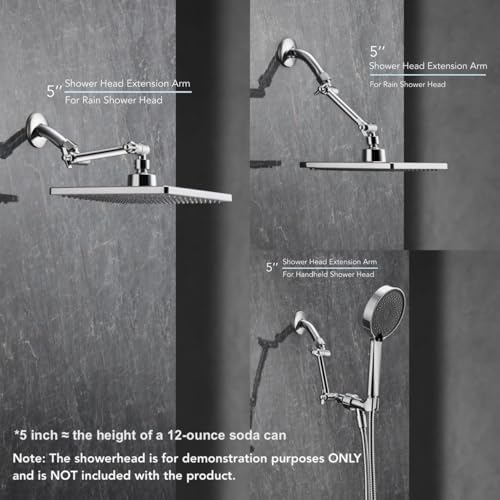 5'' Shower Head Extension Arm
For Rain Shower Head

5'' Shower Head Extension Arm
For Rain Shower Head

5'' Shower Head Extension Arm
For Handheld Shower Head

*5 inch ≈ the height of a 12-ounce soda can

Note: The showerhead is for demonstration purposes ONLY and is NOT included with the product.