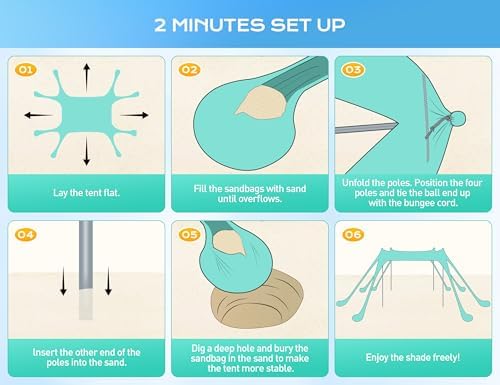 2 MINUTES SET UP

01

Lay the tent flat.

02

Fill the sandbags with sand until overflows.

03

Unfold the poles. Position the four poles and tie the ball end up with the bungee cord.

04

Insert the other end of the poles into the sand.

05

Dig a deep hole and bury the sandbag in the sand to make the tent more stable.

06

Enjoy the shade freely!