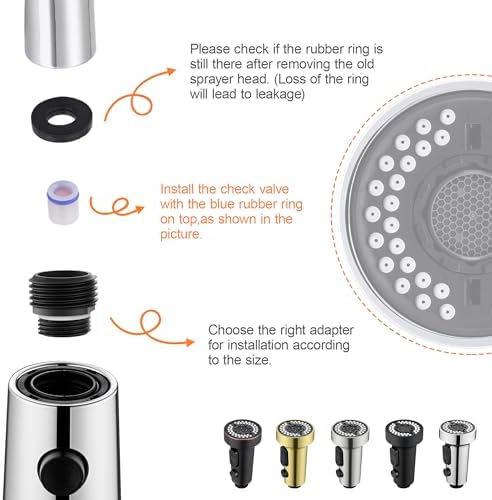 Please check if the rubber ring is still there after removing the old sprayer head. (Loss of the ring will lead to leakage)

Install the check valve with the blue rubber ring on top,as shown in the picture.

Choose the right adapter for installation according to the size.