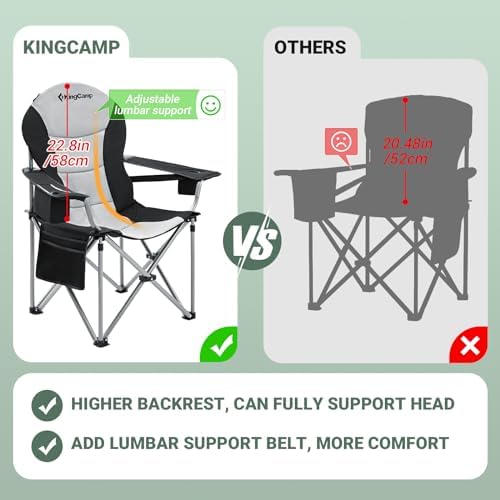 KINGCAMP

KingCamp

Adjustable lumbar support

22.8in /58cm

VS

OTHERS

20.48in /52cm

HIGHER BACKREST, CAN FULLY SUPPORT HEAD

ADD LUMBAR SUPPORT BELT, MORE COMFORT