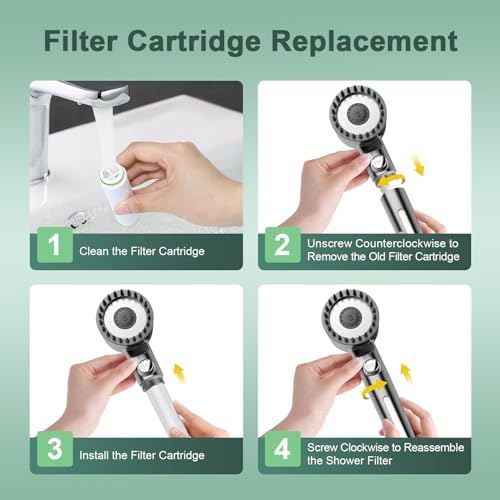 Filter Cartridge Replacement

1 Clean the Filter Cartridge

2 Unscrew Counterclockwise to Remove the Old Filter Cartridge

3 Install the Filter Cartridge

4 Screw Clockwise to Reassemble the Shower Filter