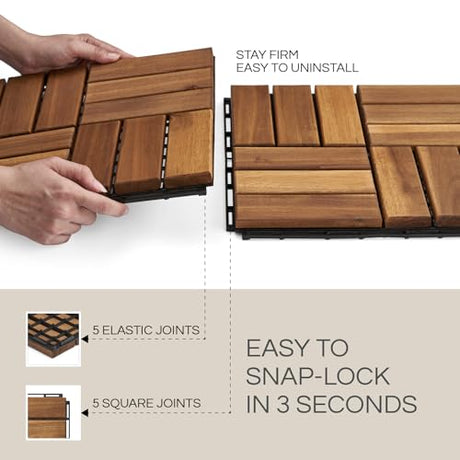 STAY FIRM
EASY TO UNINSTALL

5 ELASTIC JOINTS

5 SQUARE JOINTS

EASY TO SNAP-LOCK IN 3 SECONDS