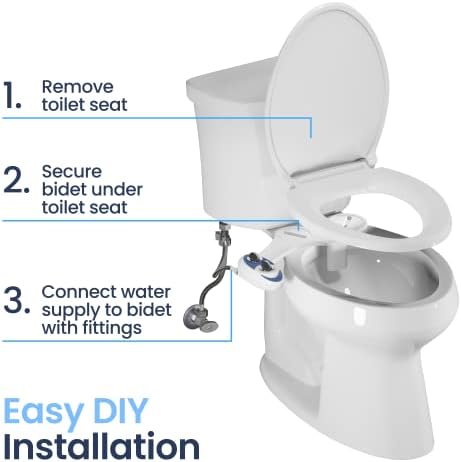 1. Remove toilet seat

2. Secure bidet under toilet seat

3. Connect water supply to bidet with fittings

Easy DIY Installation