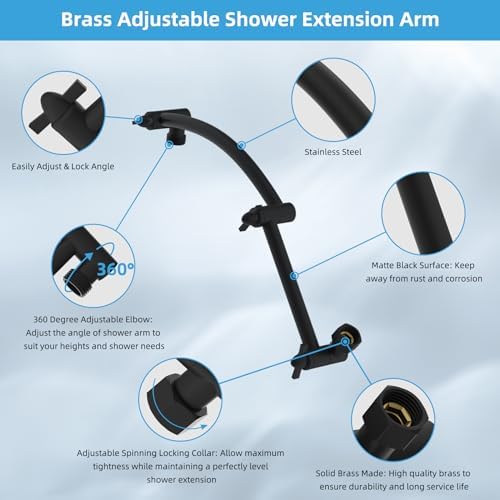 Brass Adjustable Shower Extension Arm

Easily Adjust & Lock Angle

Stainless Steel

360°

Matte Black Surface: Keep away from rust and corrosion

360 Degree Adjustable Elbow: Adjust the angle of shower arm to suit your heights and shower needs

Adjustable Spinning Locking Collar: Allow maximum tightness while maintaining a perfectly level shower extension

Solid Brass Made: High quality brass to ensure durability and long service life