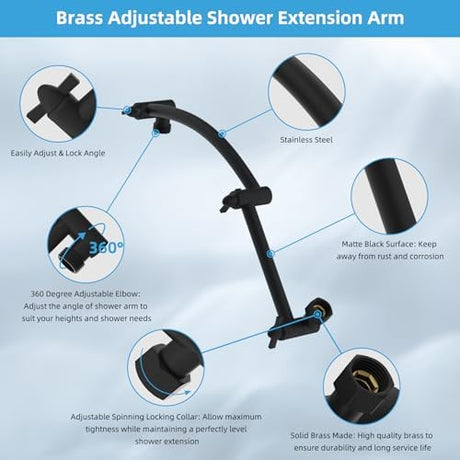 Brass Adjustable Shower Extension Arm

Easily Adjust & Lock Angle

Stainless Steel

360°

Matte Black Surface: Keep away from rust and corrosion

360 Degree Adjustable Elbow: Adjust the angle of shower arm to suit your heights and shower needs

Adjustable Spinning Locking Collar: Allow maximum tightness while maintaining a perfectly level shower extension

Solid Brass Made: High quality brass to ensure durability and long service life