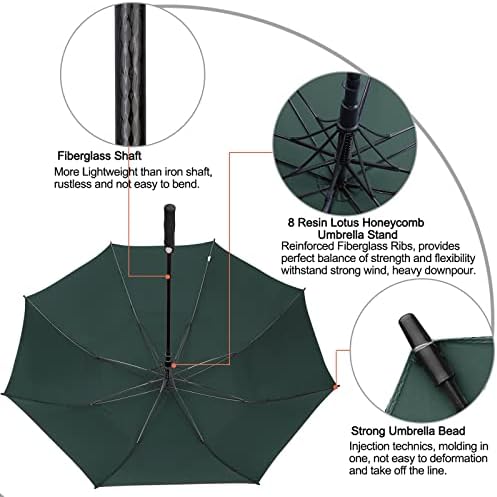 Fiberglass Shaft
More Lightweight than iron shaft, rustless and not easy to bend.

8 Resin Lotus Honeycomb Umbrella Stand
Reinforced Fiberglass Ribs, provides perfect balance of strength and flexibility withstand strong wind, heavy downpour.

Strong Umbrella Bead
Injection technics, molding in one, not easy to deformation and take off the line.