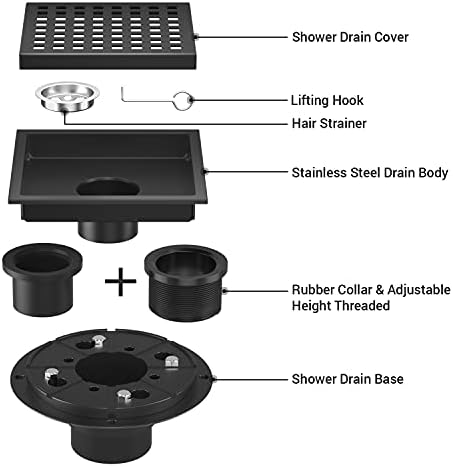 Shower Drain Cover

Lifting Hook

Hair Strainer

Stainless Steel Drain Body

+

Rubber Collar & Adjustable Height Threaded

Shower Drain Base