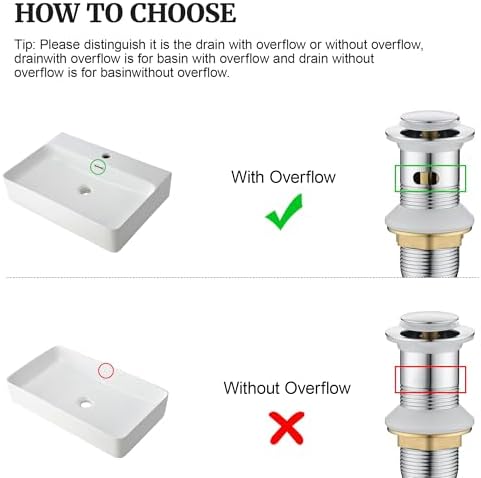 HOW TO CHOOSE

Tip: Please distinguish it is the drain with overflow or without overflow, drainwith overflow is for basin with overflow and drain without overflow is for basinwithout overflow.

With Overflow

Without Overflow