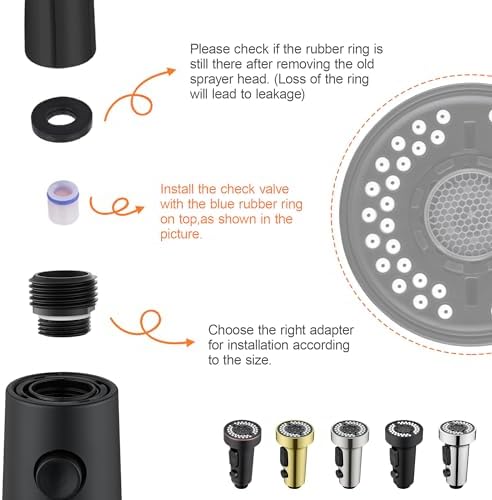 Please check if the rubber ring is still there after removing the old sprayer head. (Loss of the ring will lead to leakage)

Install the check valve with the blue rubber ring on top,as shown in the picture.

Choose the right adapter for installation according to the size.