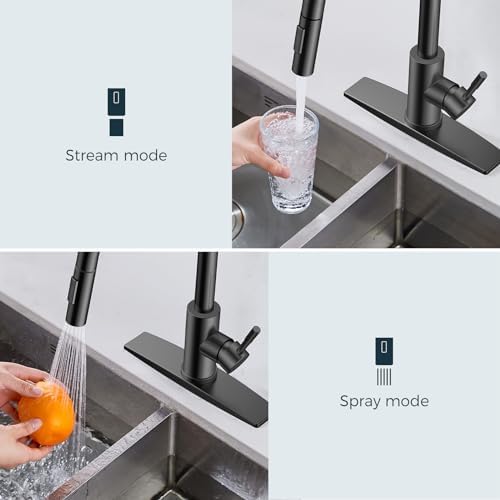 Stream mode

Spray mode