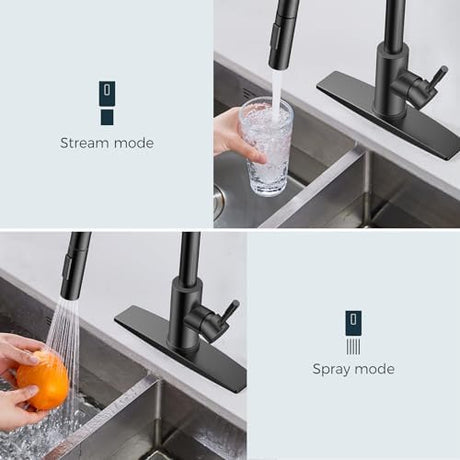 Stream mode

Spray mode