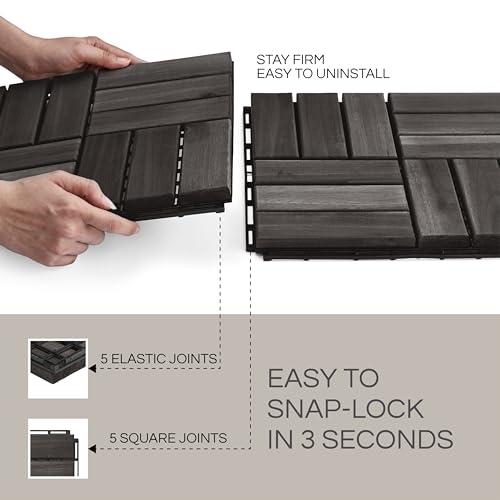 STAY FIRM
EASY TO UNINSTALL

5 ELASTIC JOINTS

5 SQUARE JOINTS

EASY TO
SNAP-LOCK
IN 3 SECONDS