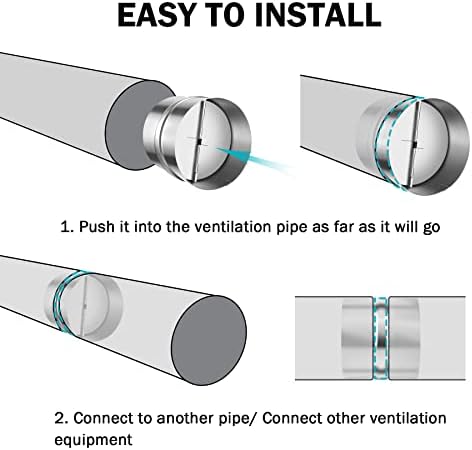 EASY TO INSTALL

1. Push it into the ventilation pipe as far as it will go

2. Connect to another pipe/ Connect other ventilation equipment