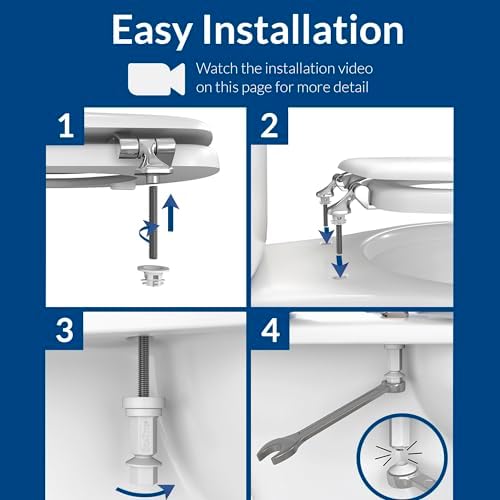 Easy Installation

Watch the installation video on this page for more detail

1

2

3

4