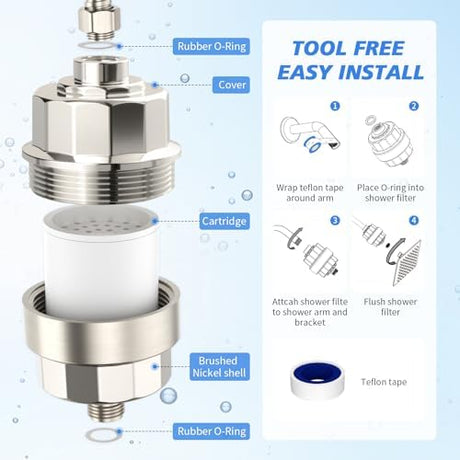 Rubber O-Ring

Cover

Cartridge

Brushed Nickel shell

Rubber O-Ring

TOOL FREE EASY INSTALL

1

Wrap teflon tape around arm

2

Place O-ring into shower filter

3

Attcah shower filte to shower arm and bracket

4

Flush shower filter

Teflon tape