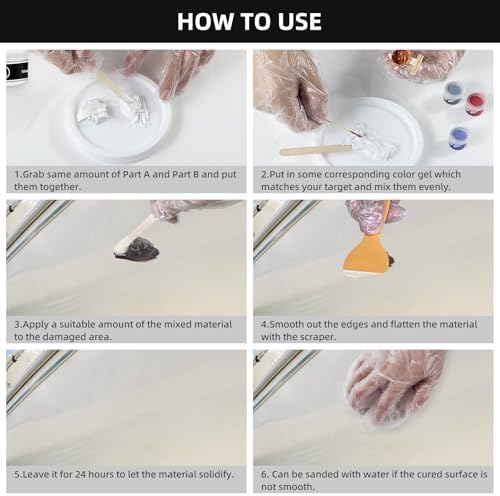 HOW TO USE

1.Grab same amount of Part A and Part B and put them together.

2.Put in some corresponding color gel which matches your target and mix them evenly.

3.Apply a suitable amount of the mixed material to the damaged area.

4.Smooth out the edges and flatten the material with the scraper.

5.Leave it for 24 hours to let the material solidify.

6. Can be sanded with water if the cured surface is not smooth.