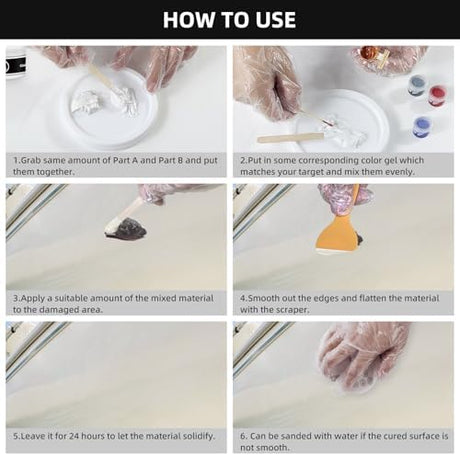 HOW TO USE

1.Grab same amount of Part A and Part B and put them together.

2.Put in some corresponding color gel which matches your target and mix them evenly.

3.Apply a suitable amount of the mixed material to the damaged area.

4.Smooth out the edges and flatten the material with the scraper.

5.Leave it for 24 hours to let the material solidify.

6. Can be sanded with water if the cured surface is not smooth.