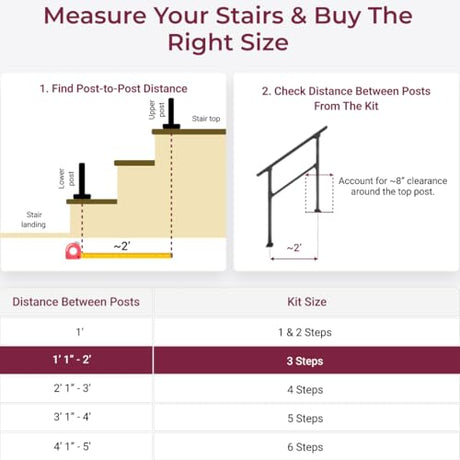 Measure Your Stairs & Buy The Right Size

1. Find Post-to-Post Distance

Upper post

Stair top

Lower post

Stair landing

~2'

2. Check Distance Between Posts From The Kit

Account for ~8" clearance around the top post.

~2'

| Distance Between Posts | Kit Size |
|---|---|
| 1' | 1 & 2 Steps |
| 1' 1" - 2' | 3 Steps |
| 2' 1" - 3' | 4 Steps |
| 3' 1" - 4' | 5 Steps |
| 4' 1" - 5' | 6 Steps |