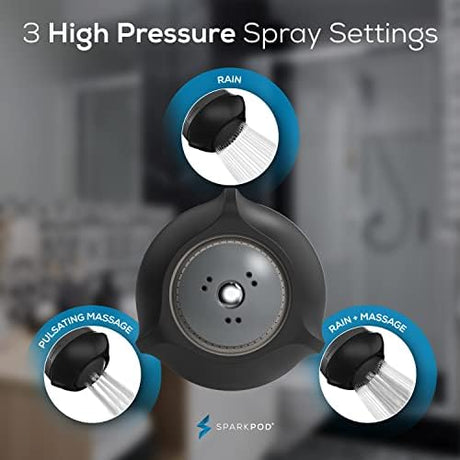 3 High Pressure Spray Settings

RAIN

PULSATING MASSAGE

RAIN + MASSAGE

SPARKPOD®