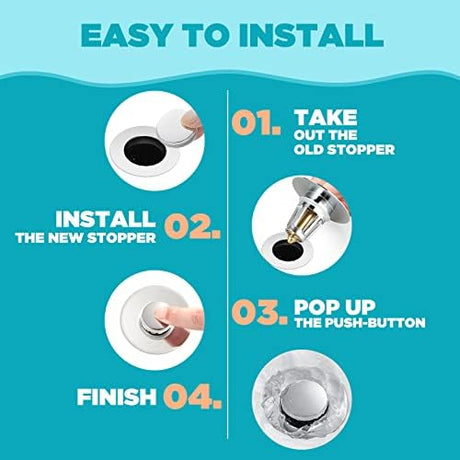 EASY TO INSTALL

01. TAKE OUT THE OLD STOPPER

INSTALL THE NEW STOPPER 02.

03. POP UP THE PUSH-BUTTON

FINISH 04.