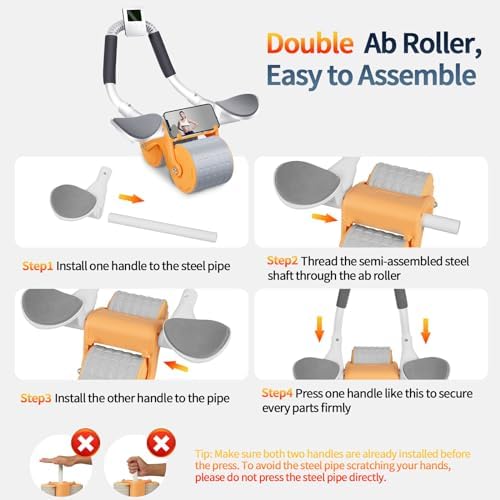 Double Ab Roller, Easy to Assemble

Step1 Install one handle to the steel pipe

Step2 Thread the semi-assembled steel shaft through the ab roller

Step3 Install the other handle to the pipe

Step4 Press one handle like this to secure every parts firmly

Tip: Make sure both two handles are already installed before the press. To avoid the steel pipe scratching your hands, please do not press the steel pipe directly.