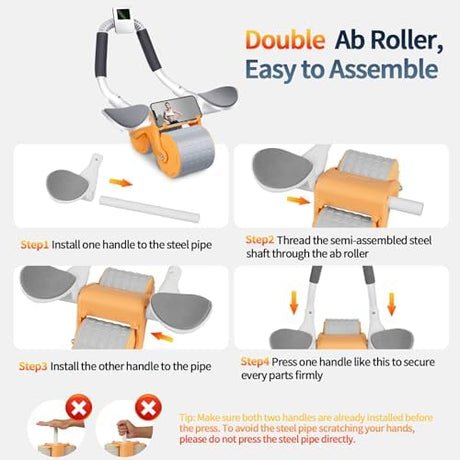 Double Ab Roller, Easy to Assemble

Step1 Install one handle to the steel pipe

Step2 Thread the semi-assembled steel shaft through the ab roller

Step3 Install the other handle to the pipe

Step4 Press one handle like this to secure every parts firmly

Tip: Make sure both two handles are already installed before the press. To avoid the steel pipe scratching your hands, please do not press the steel pipe directly.