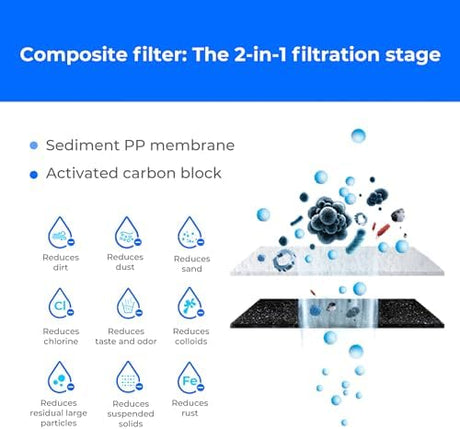 Composite filter: The 2-in-1 filtration stage

Sediment PP membrane

Activated carbon block

Reduces dirt

Reduces dust

Reduces sand

Cl

Reduces chlorine

Reduces taste and odor

Reduces colloids

Reduces residual large particles

Reduces suspended solids

Fe

Reduces rust