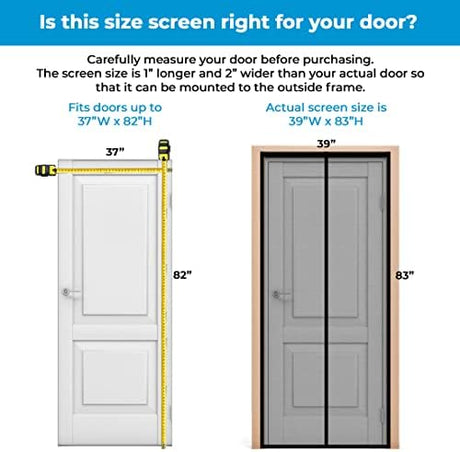 Is this size screen right for your door?

Carefully measure your door before purchasing. The screen size is 1" longer and 2" wider than your actual door so that it can be mounted to the outside frame.

Fits doors up to 37"W x 82"H

37"

82"

Actual screen size is 39"W x 83"H

39"

83"