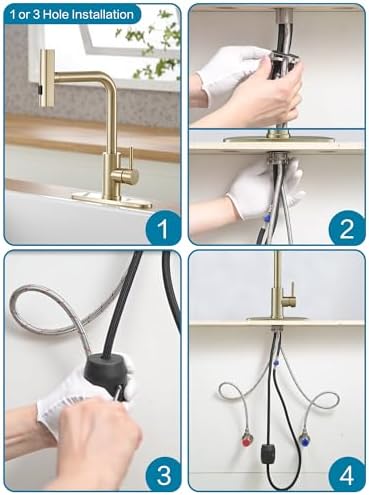 1 or 3 Hole Installation

1

2

3

4